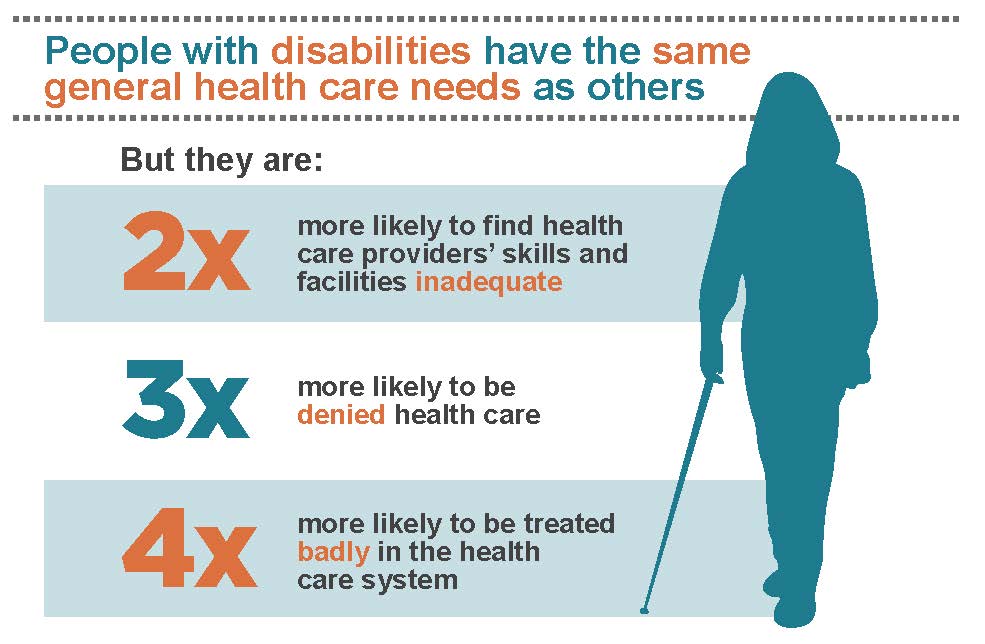 People with disabilities have the same general health care needs as others

But they are:

2x more likely to find health care providers' skills and facilities inadequate

3x more likely to be denied health care

4x more likely to be treated badly in the health care system